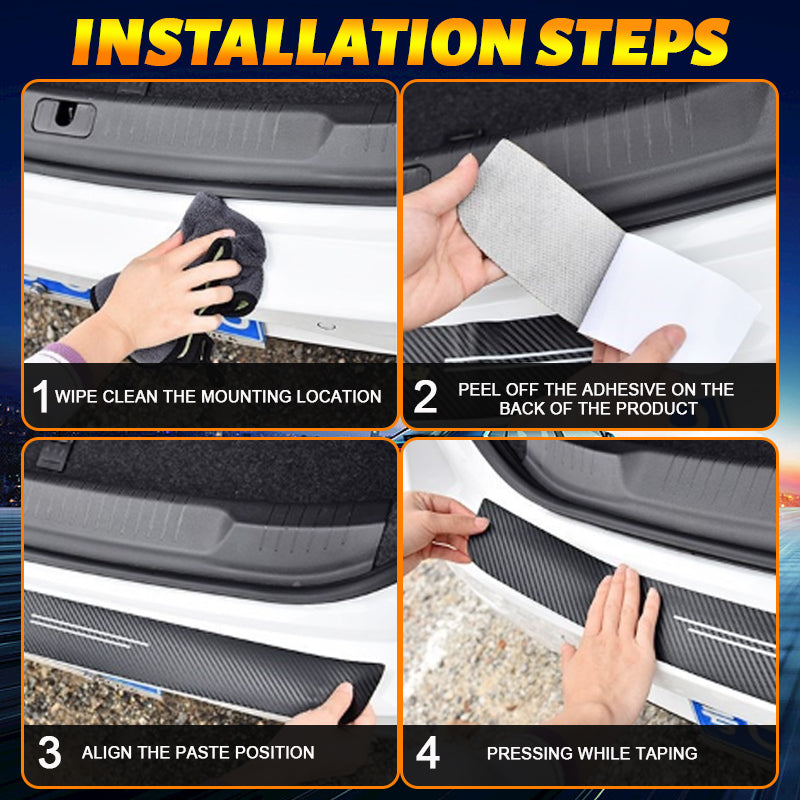 INSTALLATION STEPS

1 WIPE CLEAN THE MOUNTING LOCATION

2 PEEL OFF THE ADHESIVE ON THE BACK OF THE PRODUCT

3 ALIGN THE PASTE POSITION

4 PRESSING WHILE TAPING