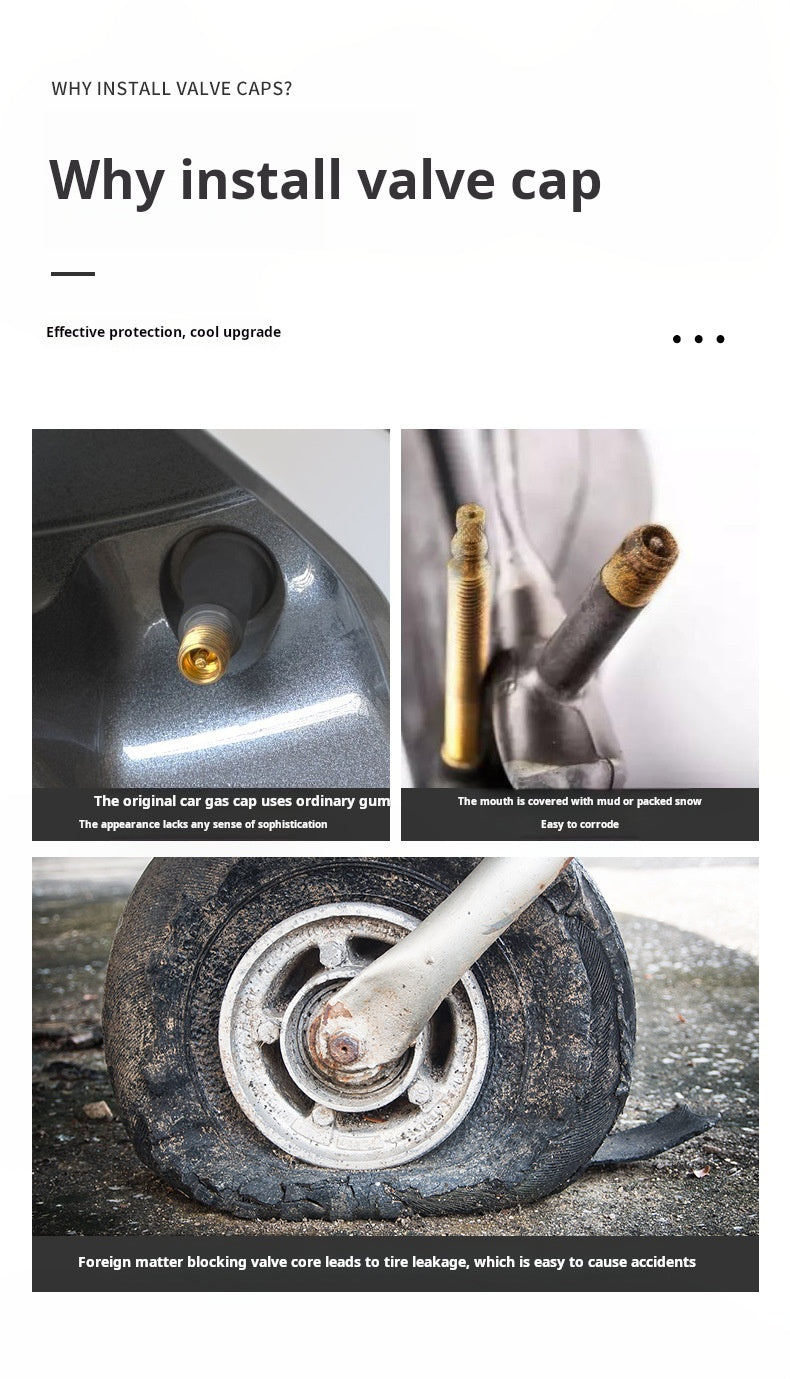 WHY INSTALL VALVE CAPS?

Why install valve cap

Effective protection, cool upgrade

The original car gas cap uses ordinary gum

The appearance lacks any sense of sophistication

The mouth is covered with mud or packed snow

Easy to corrode

Foreign matter blocking valve core leads to tire leakage, which is easy to cause accidents